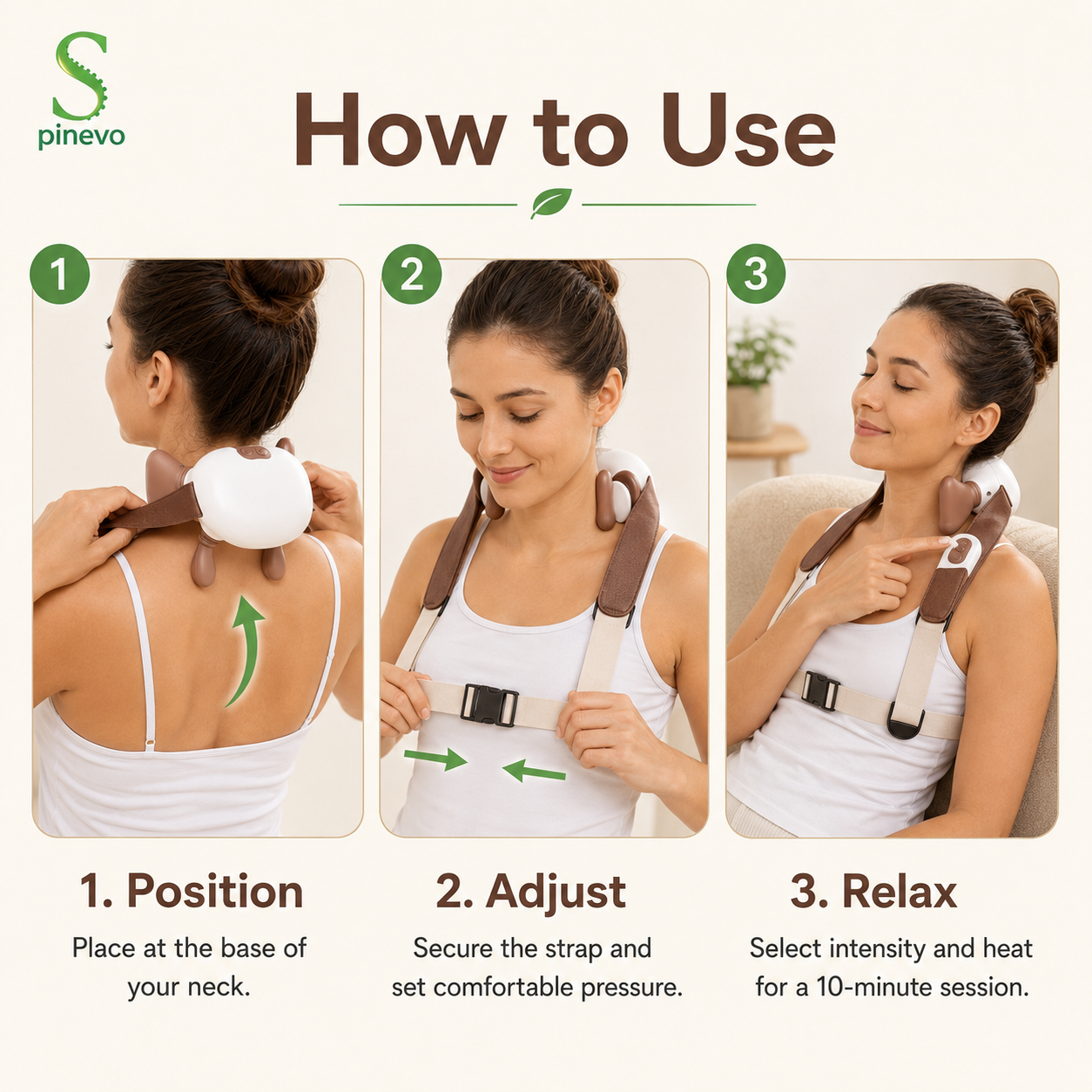 S
pinevo

How to Use

1

2

3

1. Position
Place at the base of your neck.

2. Adjust
Secure the strap and set comfortable pressure.

3. Relax
Select intensity and heat for a 10-minute session.